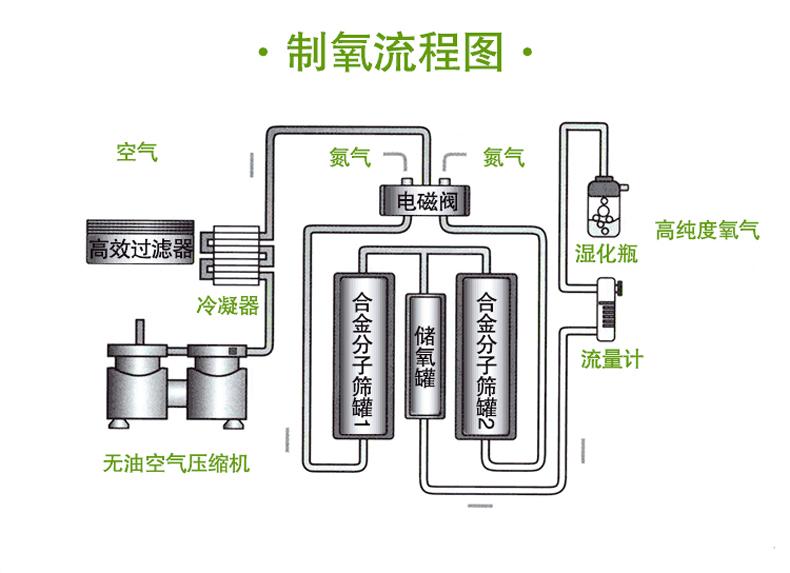 · 制氧流程图 ·

空气

氮气

氮气

电磁阀

高效过滤器

冷凝器

合金分子筛罐1

储氧罐

合金分子筛罐2

湿化瓶

高纯度氧气

流量计

无油空气压缩机